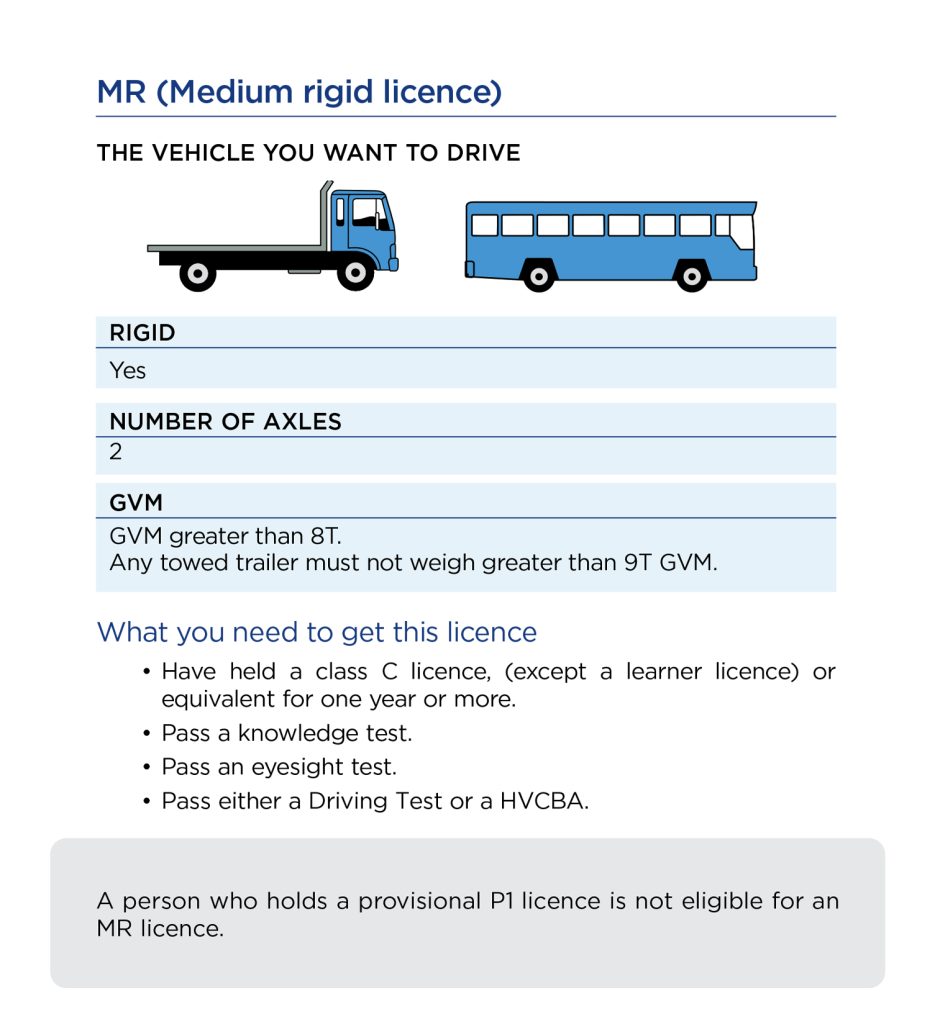 MR (Medium rigid licence)

THE VEHICLE YOU WANT TO DRIVE

RIGID

Yes

NUMBER OF AXLES

2

GVM

GVM greater than 8T.
Any towed trailer must not weigh greater than 9T GVM.

What you need to get this licence

• Have held a class C licence, (except a learner licence) or equivalent for one year or more.
• Pass a knowledge test.
• Pass an eyesight test.
• Pass either a Driving Test or a HVCBA.

A person who holds a provisional P1 licence is not eligible for an MR licence.